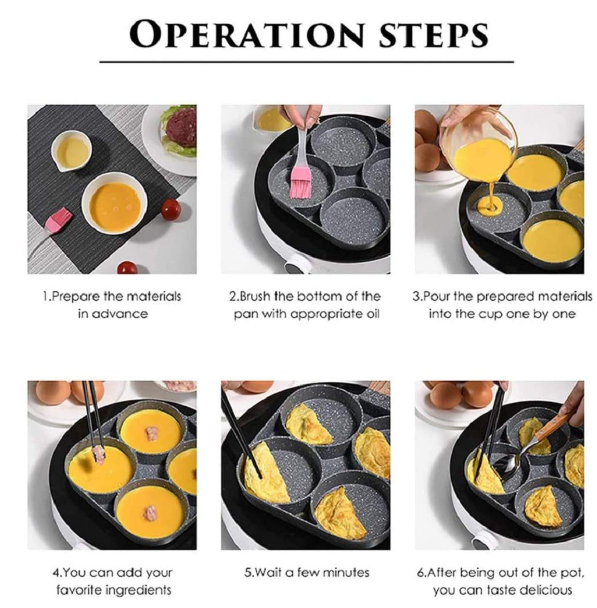 OPERATION STEPS

1.Prepare the materials in advance

2.Brush the bottom of the pan with appropriate oil

3.Pour the prepared materials into the cup one by one

4.You can add your favorite ingredients

5.Wait a few minutes

6.After being out of the pot, you can taste delicious